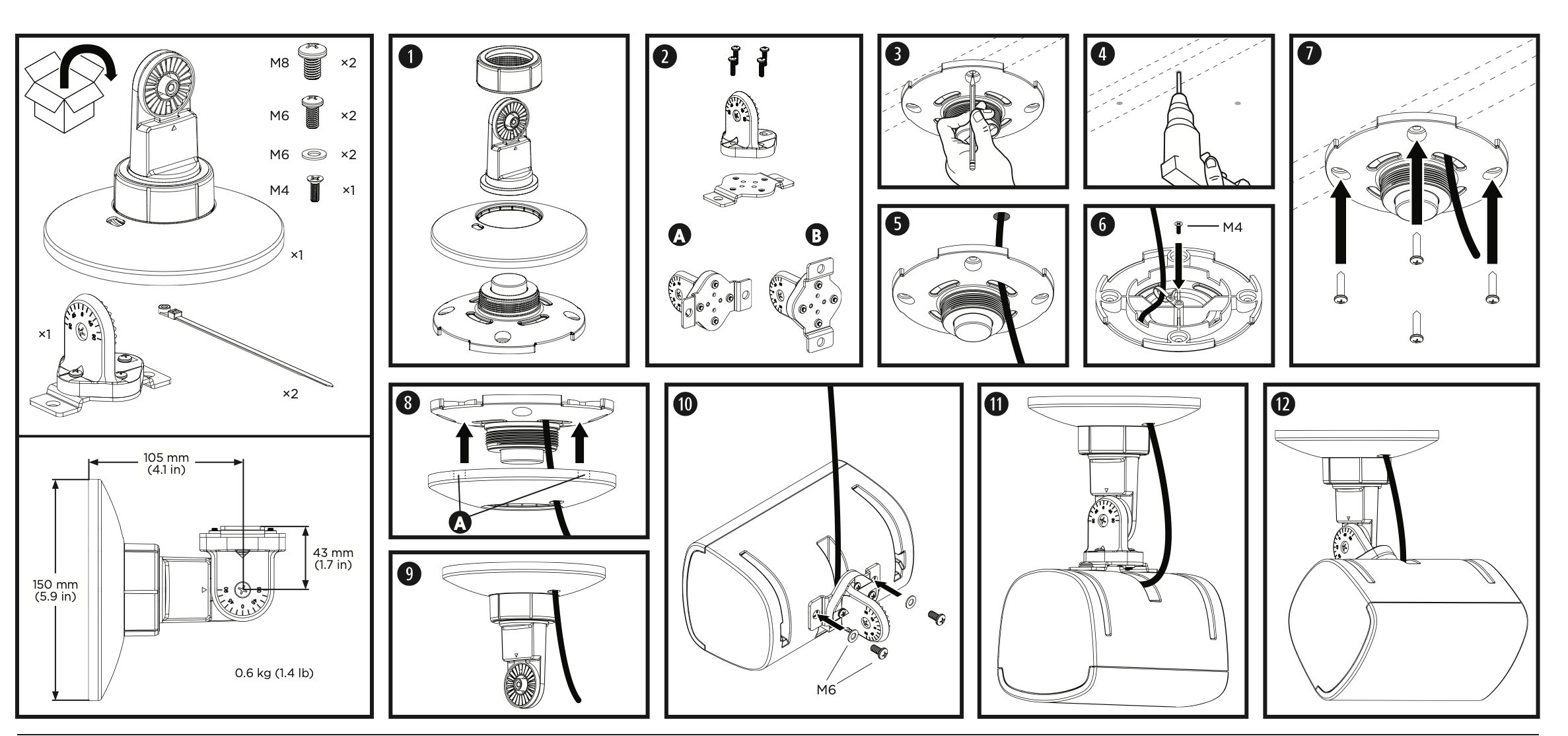 M8 ×2
M6 ×2
M6 ×2
M4 ×1
×1
×1
×2

105 mm
(4.1 in)
43 mm
(1.7 in)
150 mm
(5.9 in)
0.6 kg (1.4 lb)

1

2

A

B

3

4

5

6

M4

7

8

A

9

10

M6

11

12